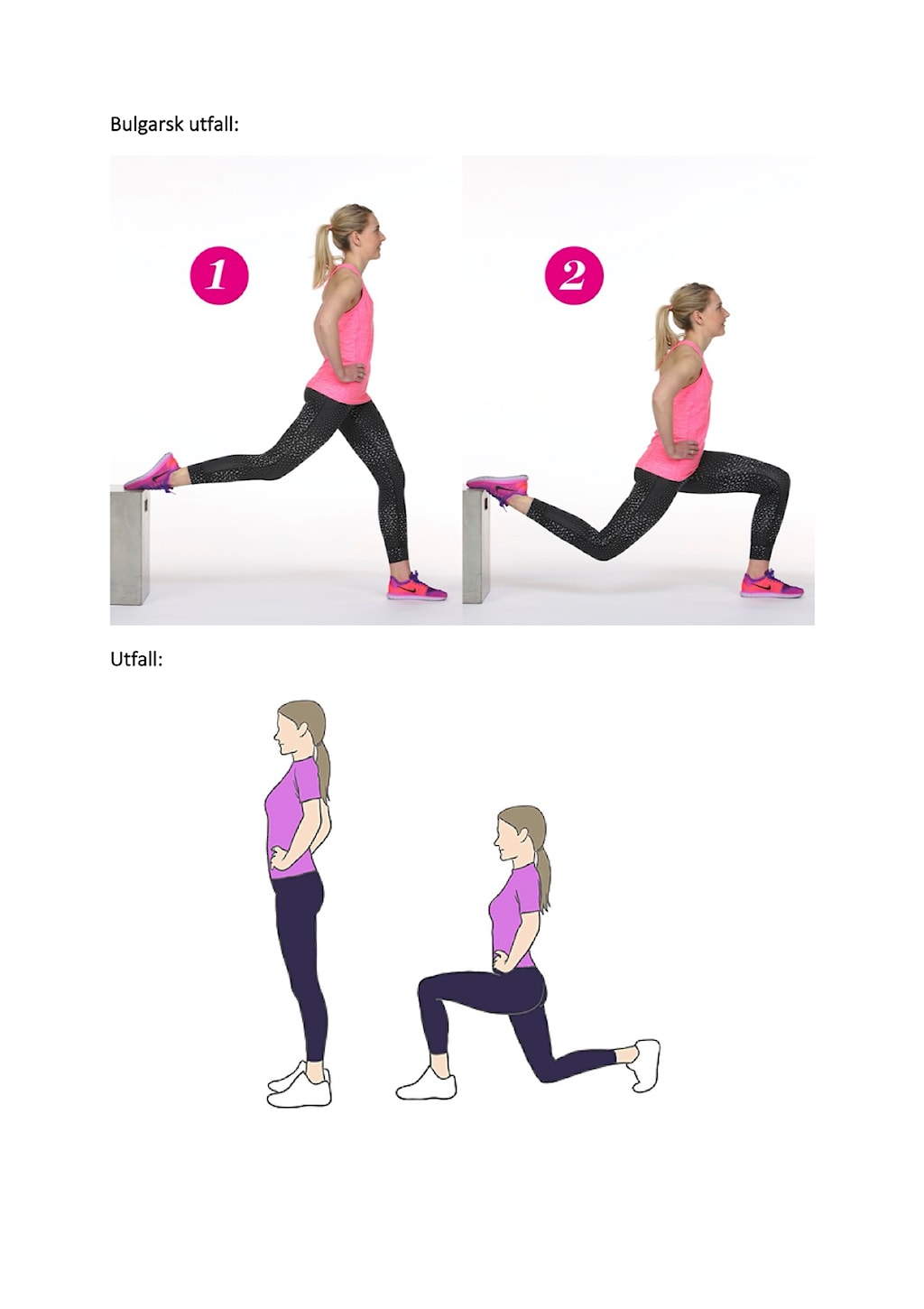 Bulgarsk utfall:

1

2

Utfall: