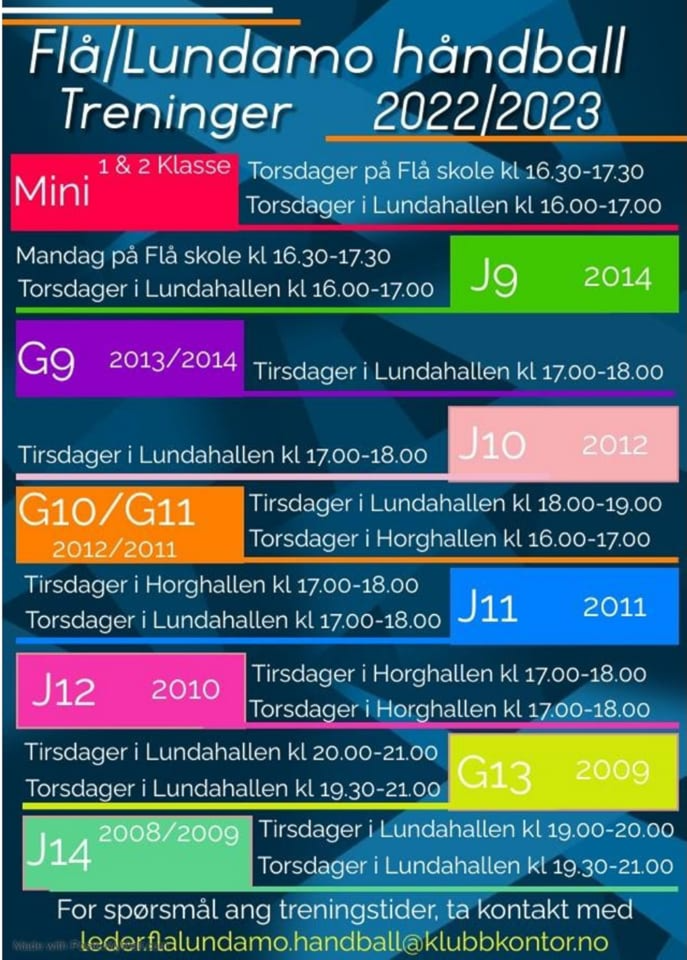 Flå/Lundamo håndball
Treninger 2022/2023

Mini 1 & 2 Klasse
Torsdager på Flå skole kl 16.30-17.30
Torsdager i Lundahallen kl 16.00-17.00

Mandag på Flå skole kl 16.30-17.30
Torsdager i Lundahallen kl 16.00-17.00
J9 2014

G9 2013/2014
Tirsdager i Lundahallen kl 17.00-18.00

Tirsdager i Lundahallen kl 17.00-18.00
J10 2012

G10/G11 2012/2011
Tirsdager i Lundahallen kl 18.00-19.00
Torsdager i Horghallen kl 16.00-17.00

Tirsdager i Horghallen kl 17.00-18.00
Torsdager i Lundahallen kl 17.00-18.00
J11 2011

J12 2010
Tirsdager i Horghallen kl 17.00-18.00
Torsdager i Horghallen kl 17.00-18.00

Tirsdager i Lundahallen kl 20.00-21.00
Torsdager i Lundahallen kl 19.30-21.00
G13 2009

J14 2008/2009
Tirsdager i Lundahallen kl 19.00-20.00
Torsdager i Lundahallen kl 19.30-21.00

For spørsmål ang treningstider, ta kontakt med
leder.flalundamo.handball@klubbkontor.no